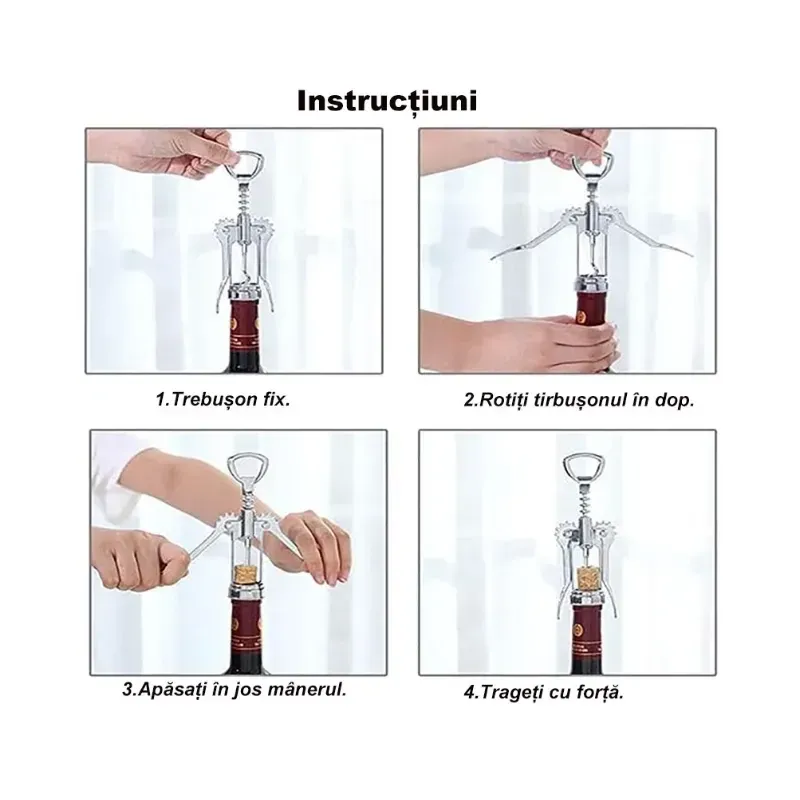 Instrucțiuni

1.Trebușon fix.

2.Rotiți tirbușonul în dop.

3.Apăsați în jos mânerul.

4.Trageți cu forță.