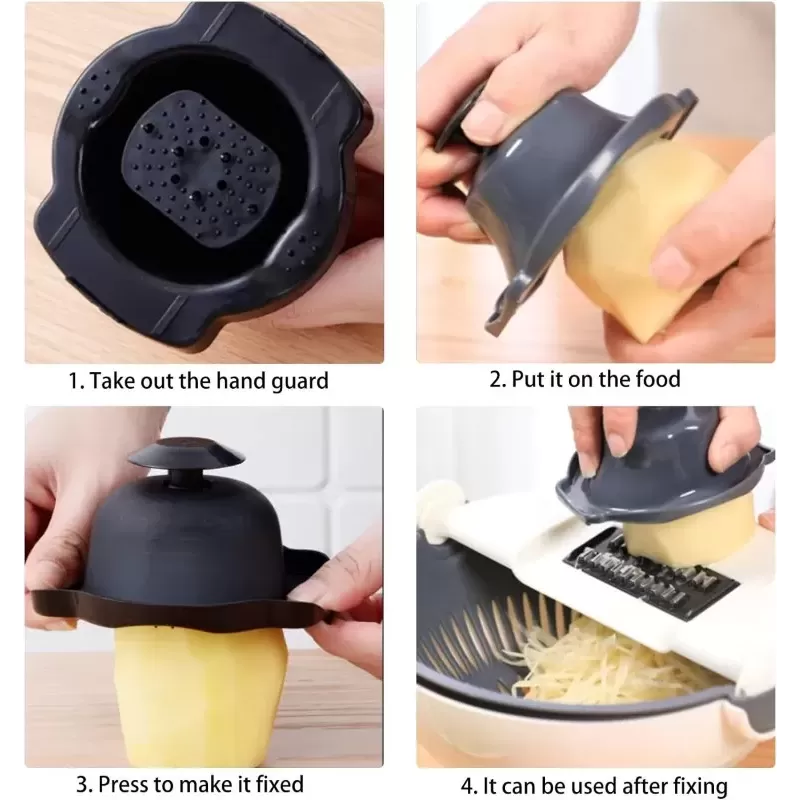 1. Take out the hand guard

2. Put it on the food

3. Press to make it fixed

4. It can be used after fixing