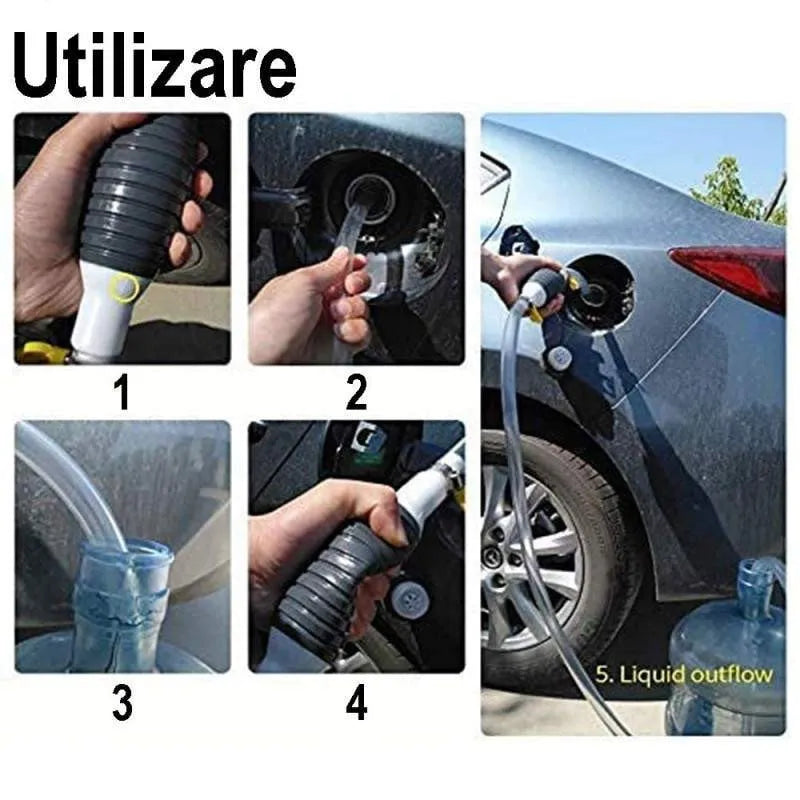 Utilizare

1

2

3

4

5. Liquid outflow