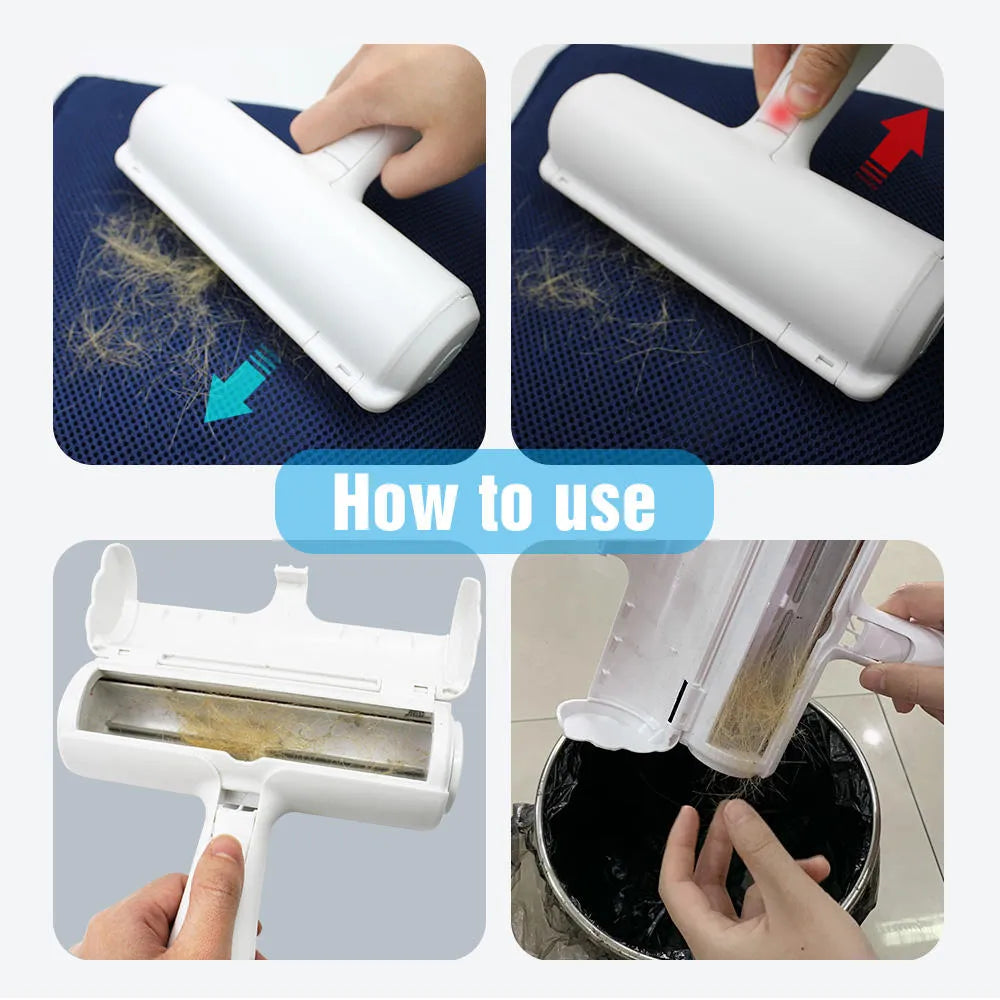 How to use